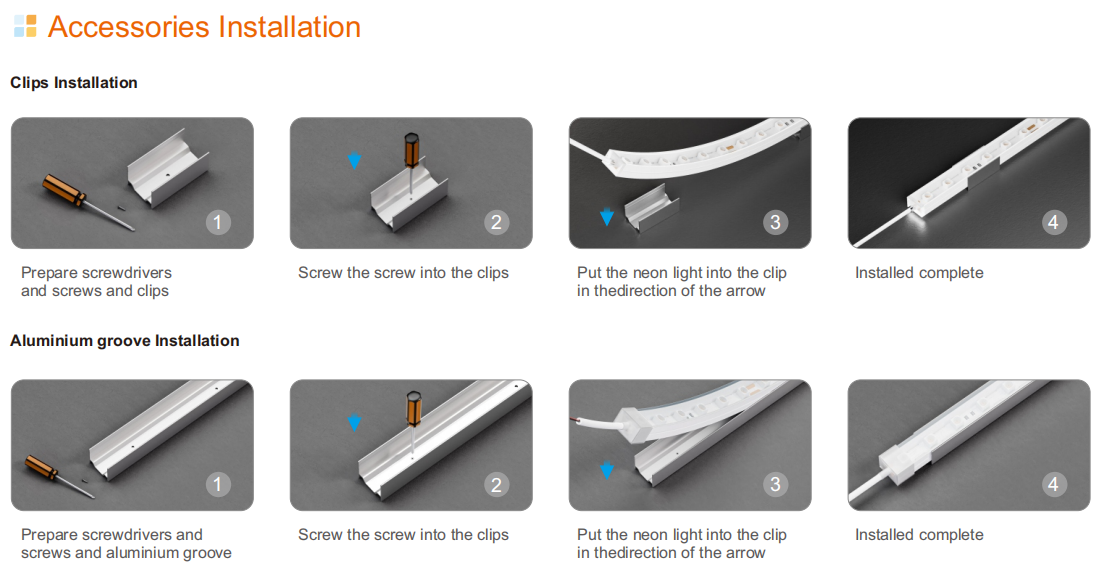 Accessories Installation

Clips Installation

1

Prepare screwdrivers and screws and clips

2

Screw the screw into the clips

3

Put the neon light into the clip in thedirection of the arrow

4

Installed complete

Aluminium groove Installation

1

Prepare screwdrivers and screws and aluminium groove

2

Screw the screw into the clips

3

Put the neon light into the clip in thedirection of the arrow

4

Installed complete